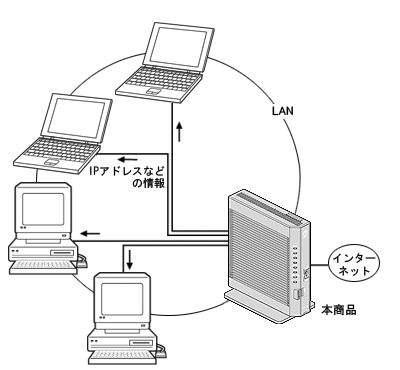 LAN

IPアドレスなどの情報

インターネット

本商品