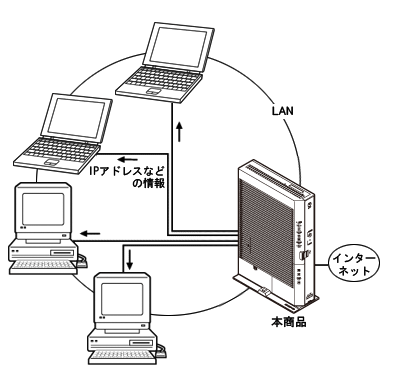 LAN

IPアドレスなどの情報

インターネット

本商品